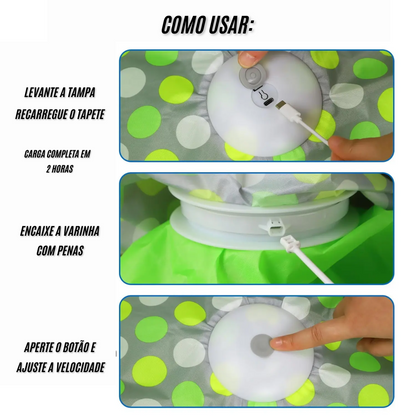 COMO USAR:

LEVANTE A TAMPA
RECARREGUE O TAPETE

CARGA COMPLETA EM
2 HORAS

ENCAIXE A VARINHA
COM PENAS

APERTE O BOTÃO E
AJUSTE A VELOCIDADE